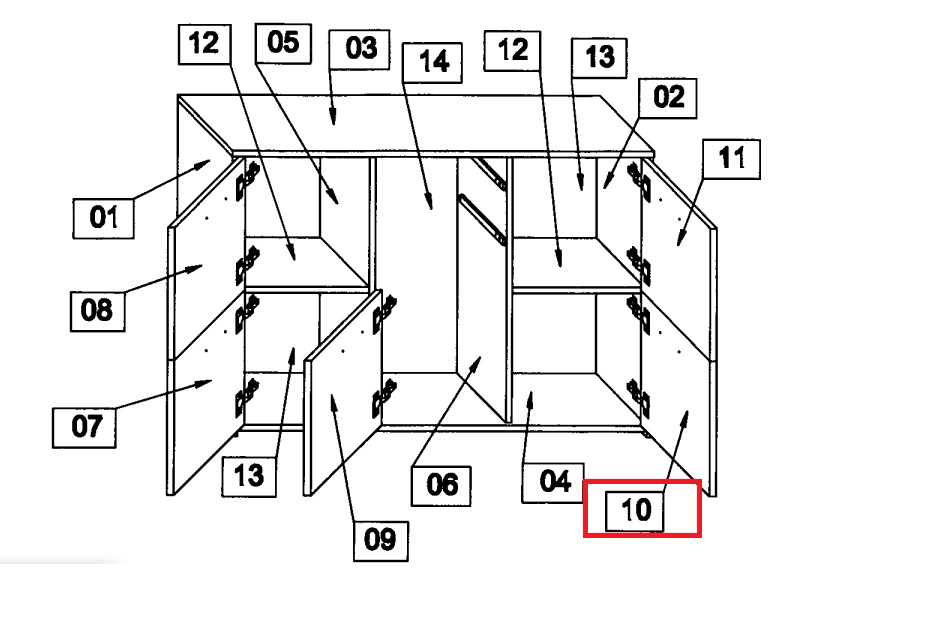 12
05
03
14
12
13
02
11
01
08
07
13
09
06
04
10