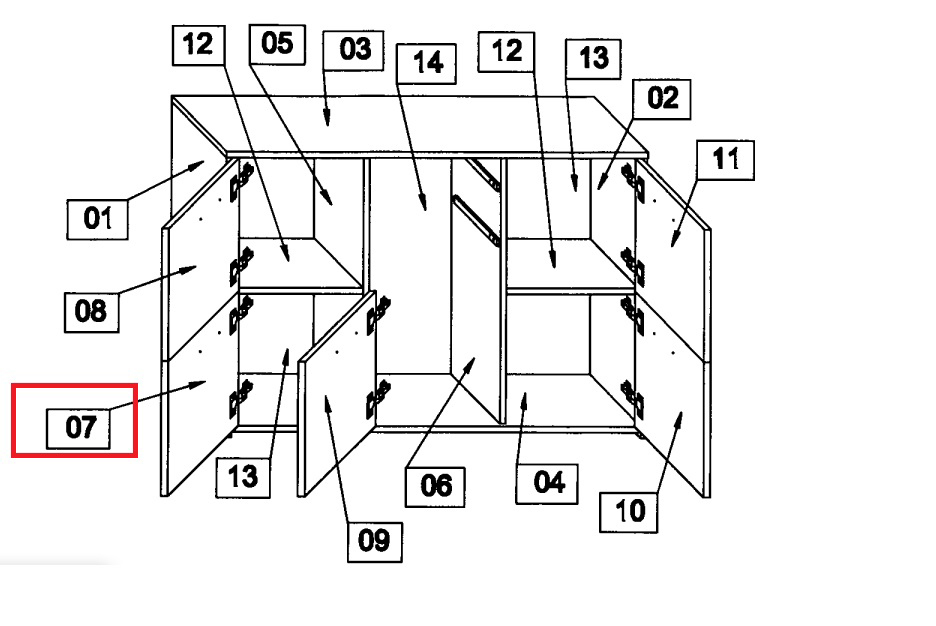 12
05
03
14
12
13
02
11
01
08
07
13
09
06
04
10