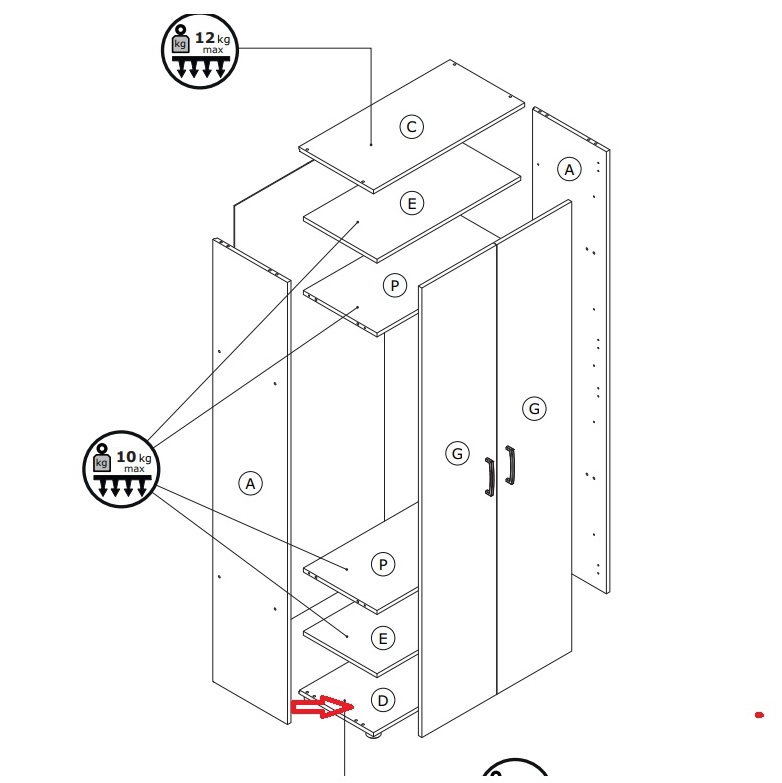 kg 12 kg max

C

A

E

P

G

G

kg 10 kg max

A

P

E

D