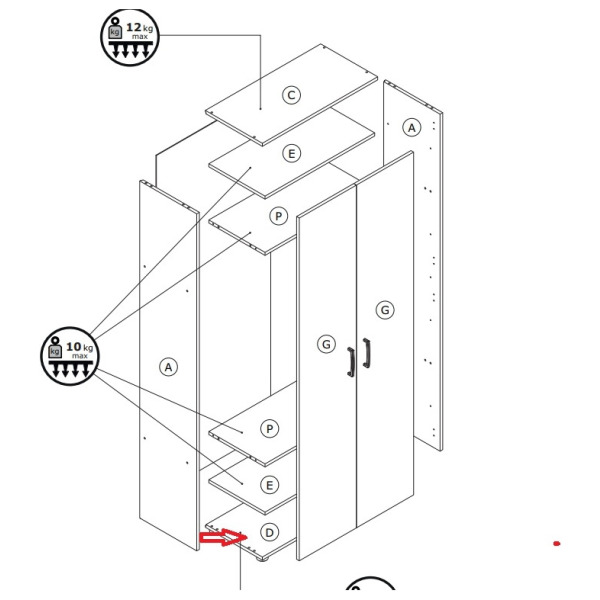 kg 12 kg max

C

A

E

P

G

G

kg 10 kg max

A

P

E

D