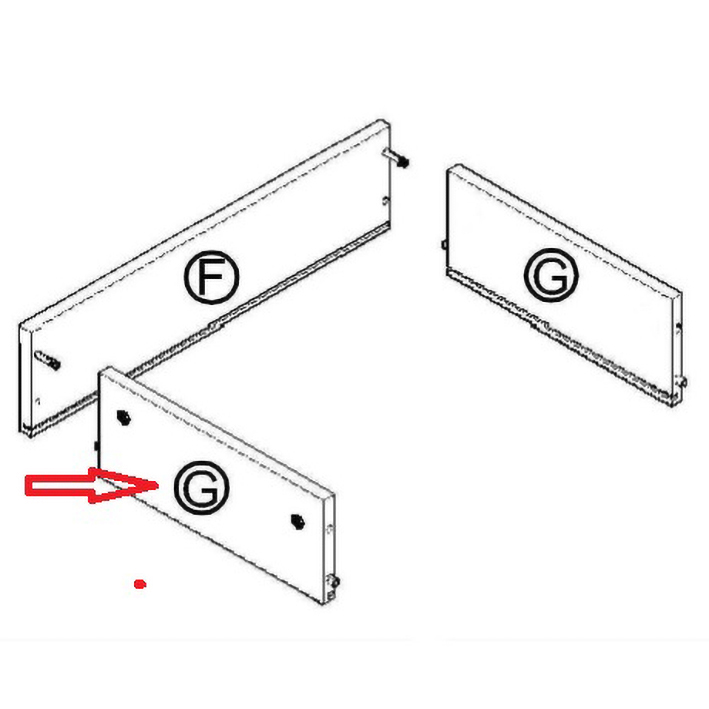 F
G
G