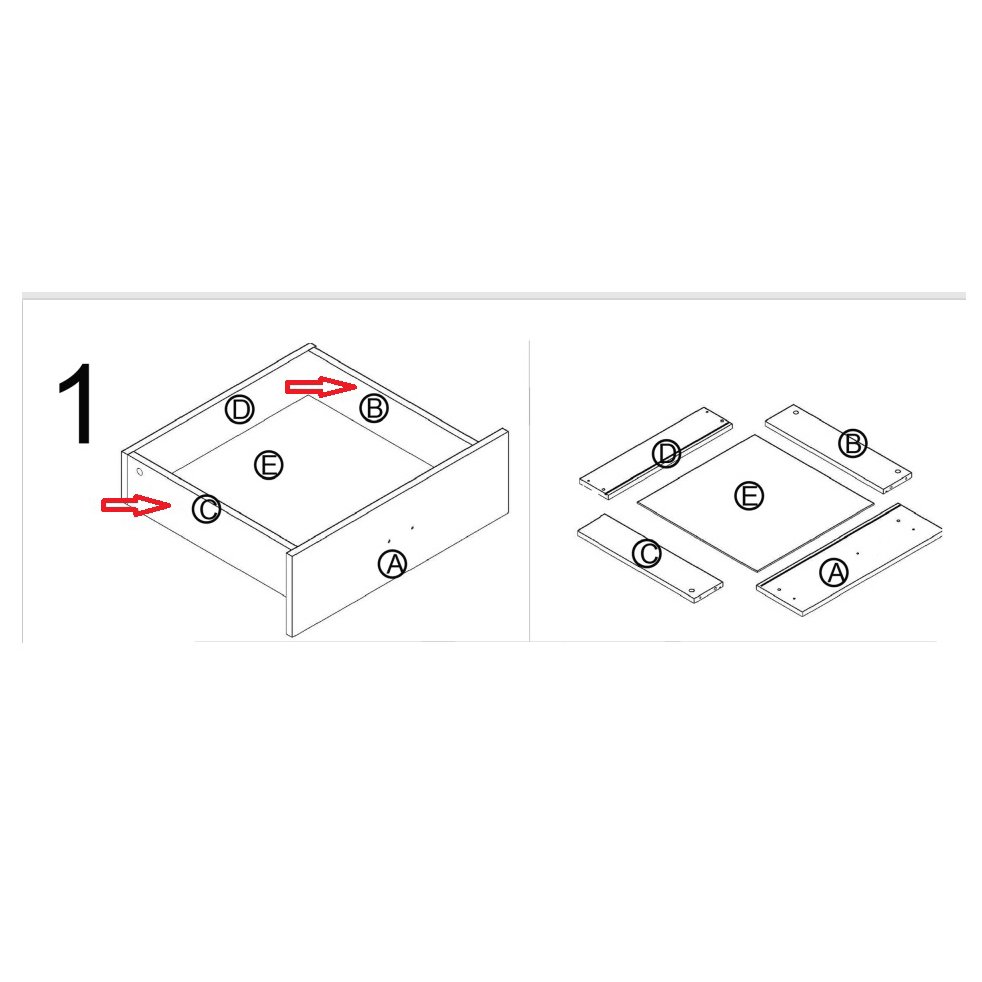 1

D
B
E
C
A

D
B
E
C
A