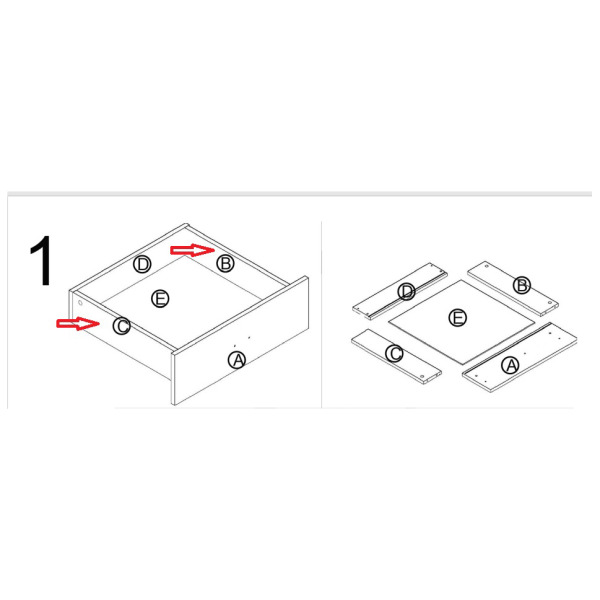 1

D
B
E
C
A

D
B
E
C
A