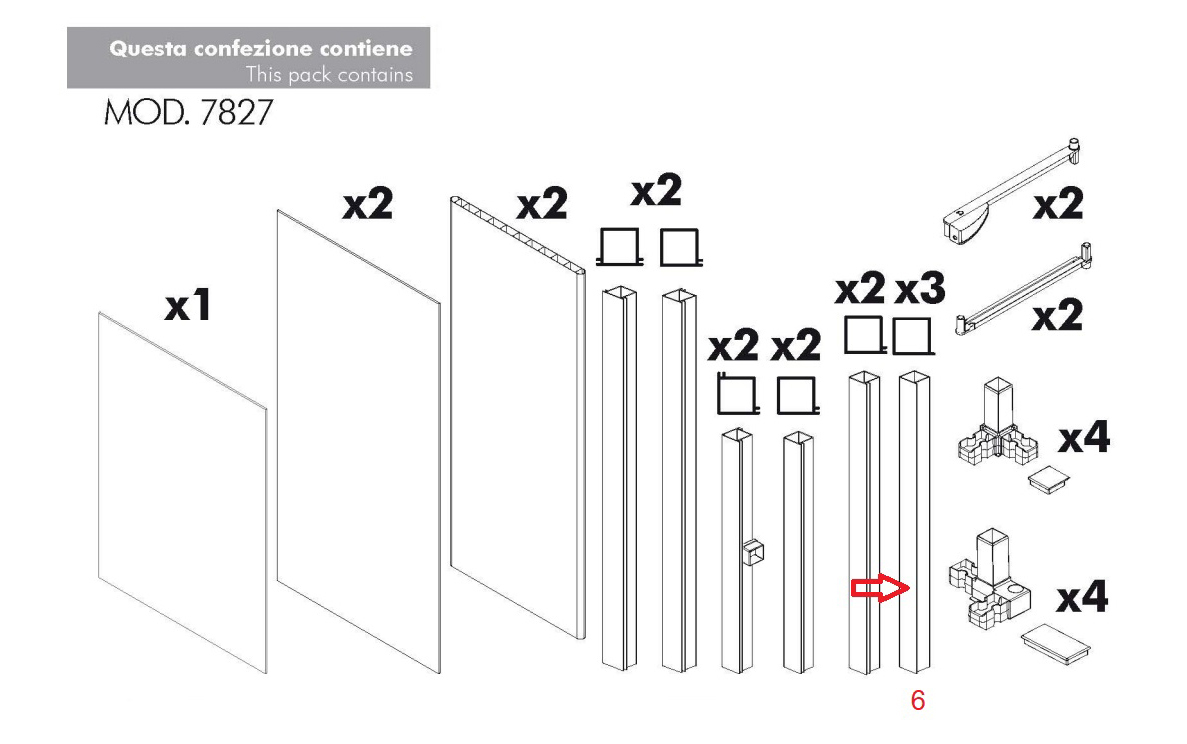 Questa confezione contiene
This pack contains

MOD. 7827

x1

x2

x2

x2

x2 x2

x2 x3

x2

x2

x4

x4

6