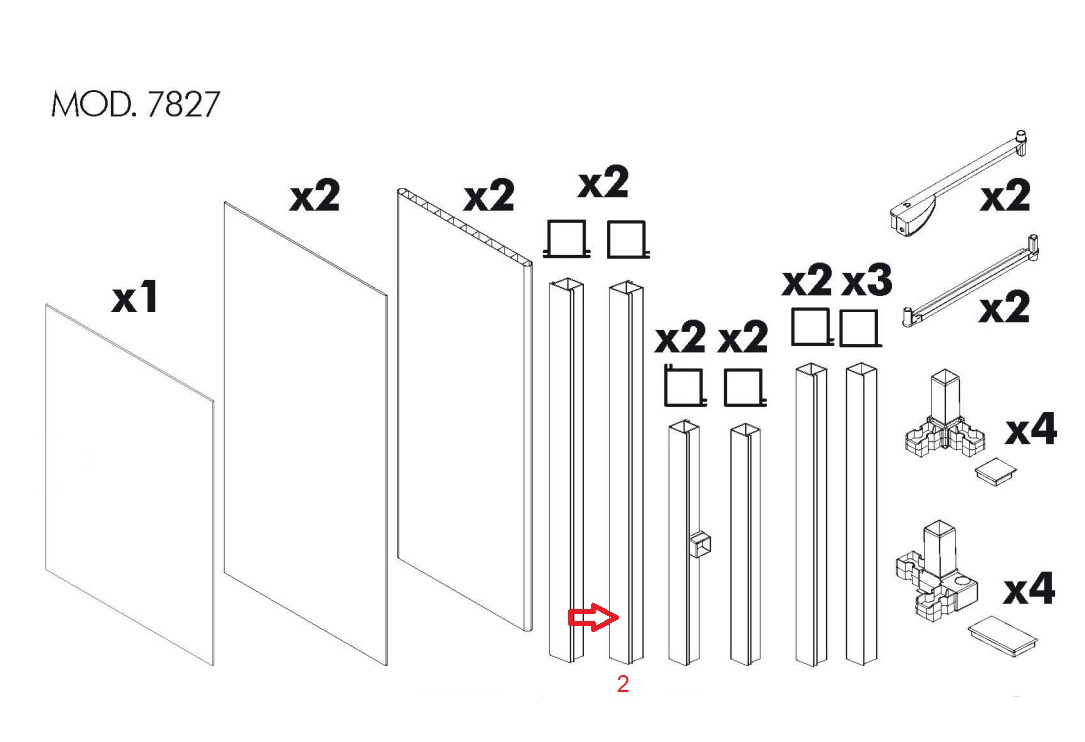 MOD. 7827

x1

x2

x2

x2

x2 x2

x2 x3

x2

x2

x4

x4

2