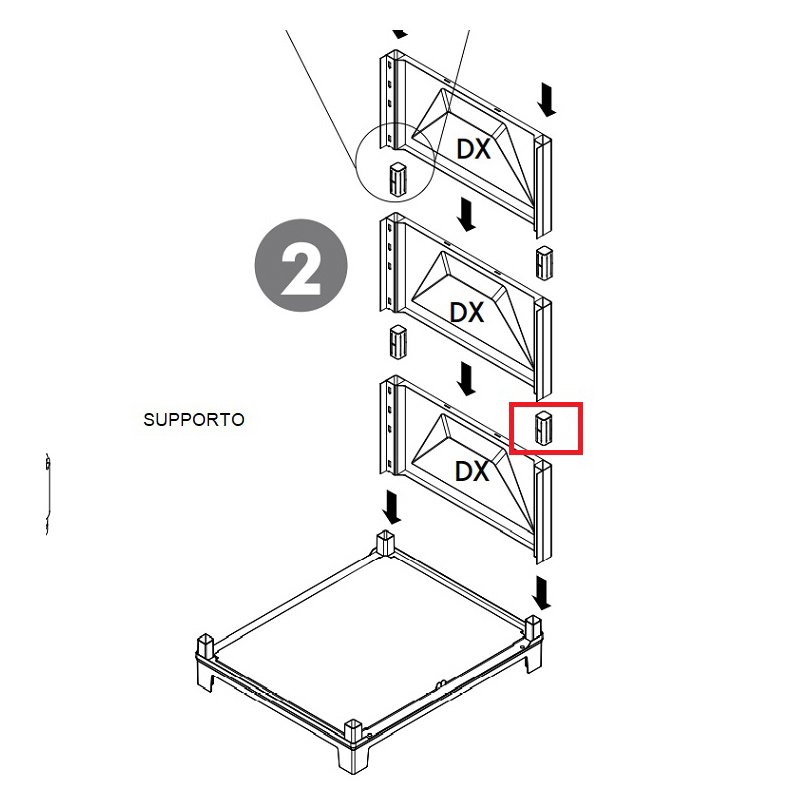 DX

2

DX

SUPPORTO

DX