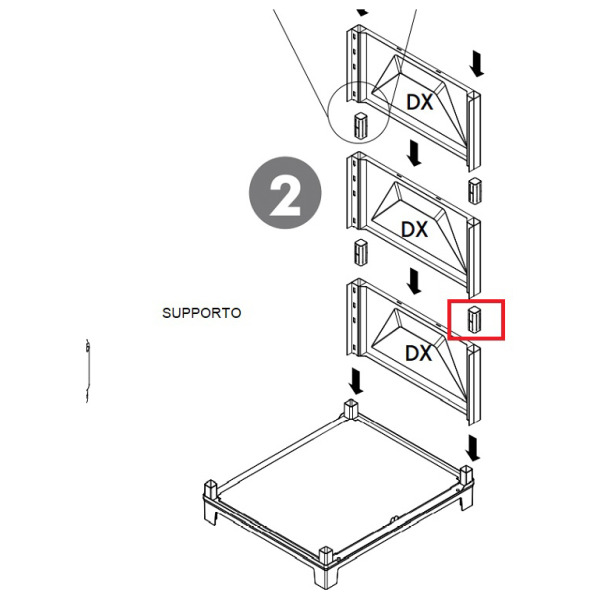 DX

2

DX

SUPPORTO

DX