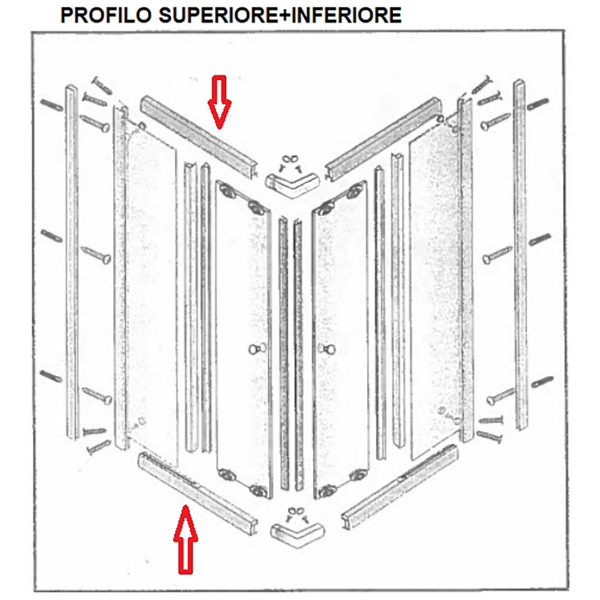 PROFILO SUPERIORE+INFERIORE