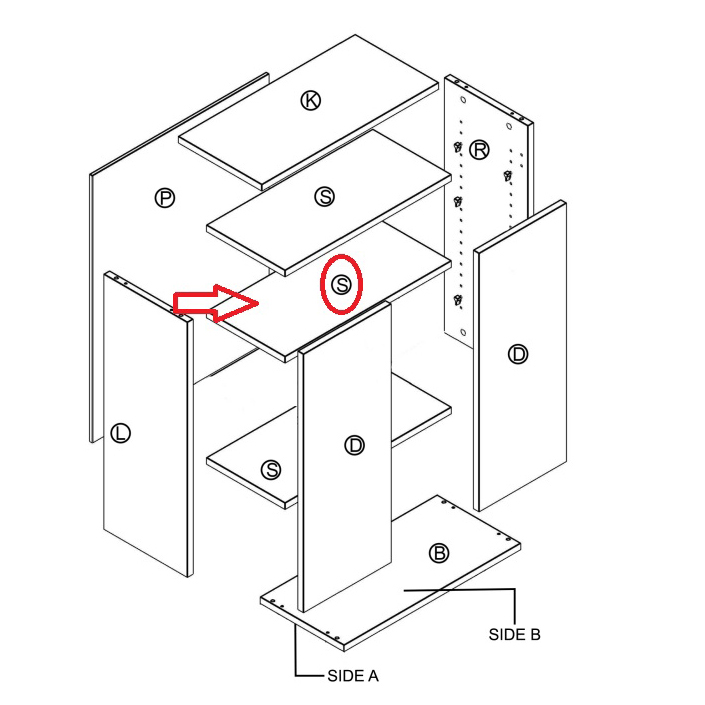 K
R
P
S
S
D
L
D
S
B
SIDE B
SIDE A