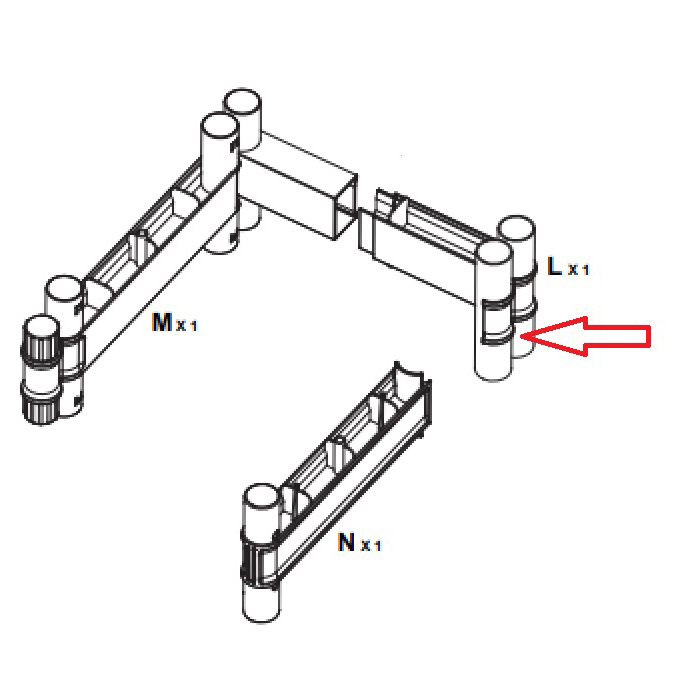 L x 1

M x 1

N x 1