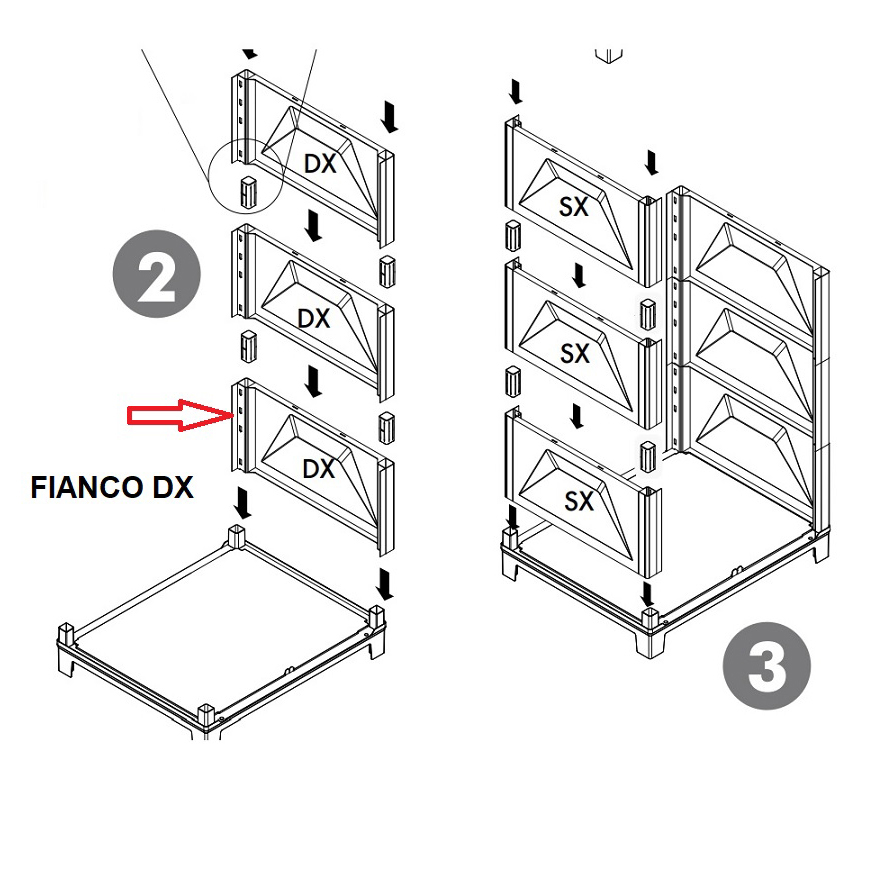 DX
2
DX
DX
FIANCO DX
SX
SX
SX
3