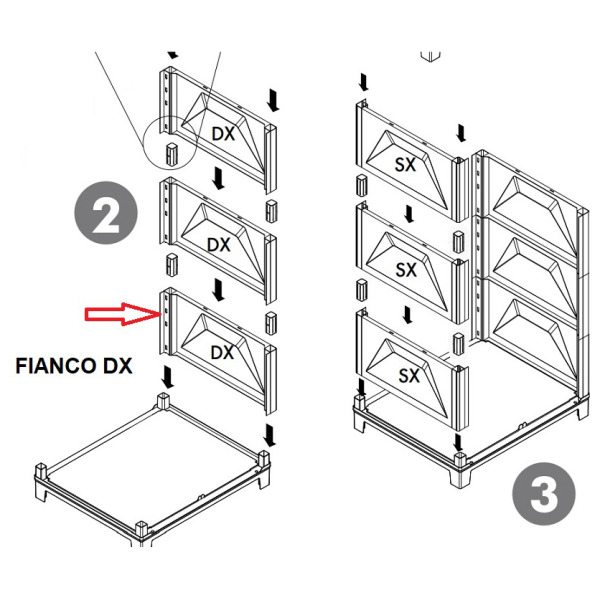 DX

2

DX

DX

FIANCO DX

SX

SX

SX

3