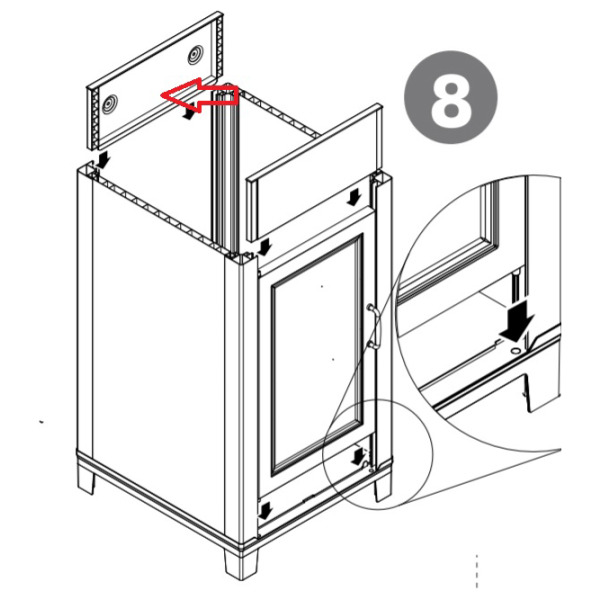 8