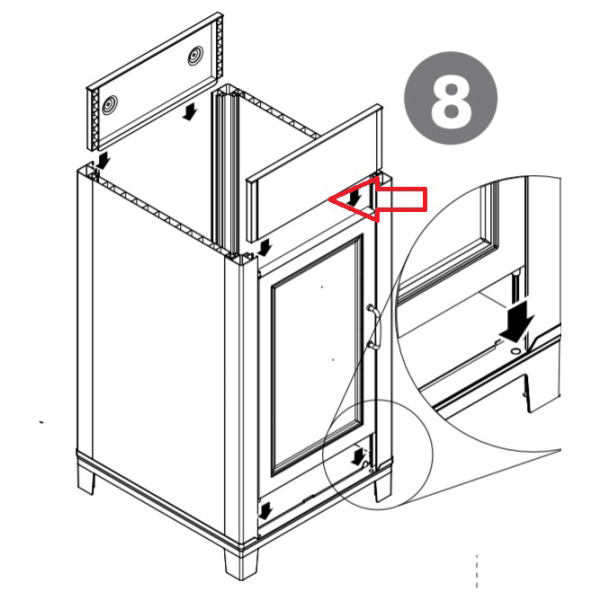 8