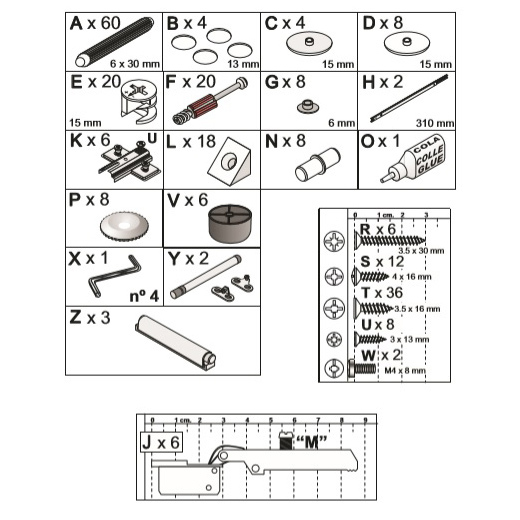 A x 60
6 x 30 mm

B x 4
13 mm

C x 4
15 mm

D x 8
15 mm

E x 20
15 mm

F x 20

G x 8
6 mm

H x 2
310 mm

K x 6
U

L x 18

N x 8

O x 1
COLA
COLLE
GLUE

P x 8

V x 6

X x 1
nº 4

Y x 2

Z x 3

0 1 cm. 2 3
R x 6
3.5 x 30 mm
S x 12
4 x 16 mm
T x 36
3.5 x 16 mm
U x 8
3 x 13 mm
W x 2
M4 x 8 mm

0 1 cm. 2 3 4 5 6 7 8 9
J x 6
"M"